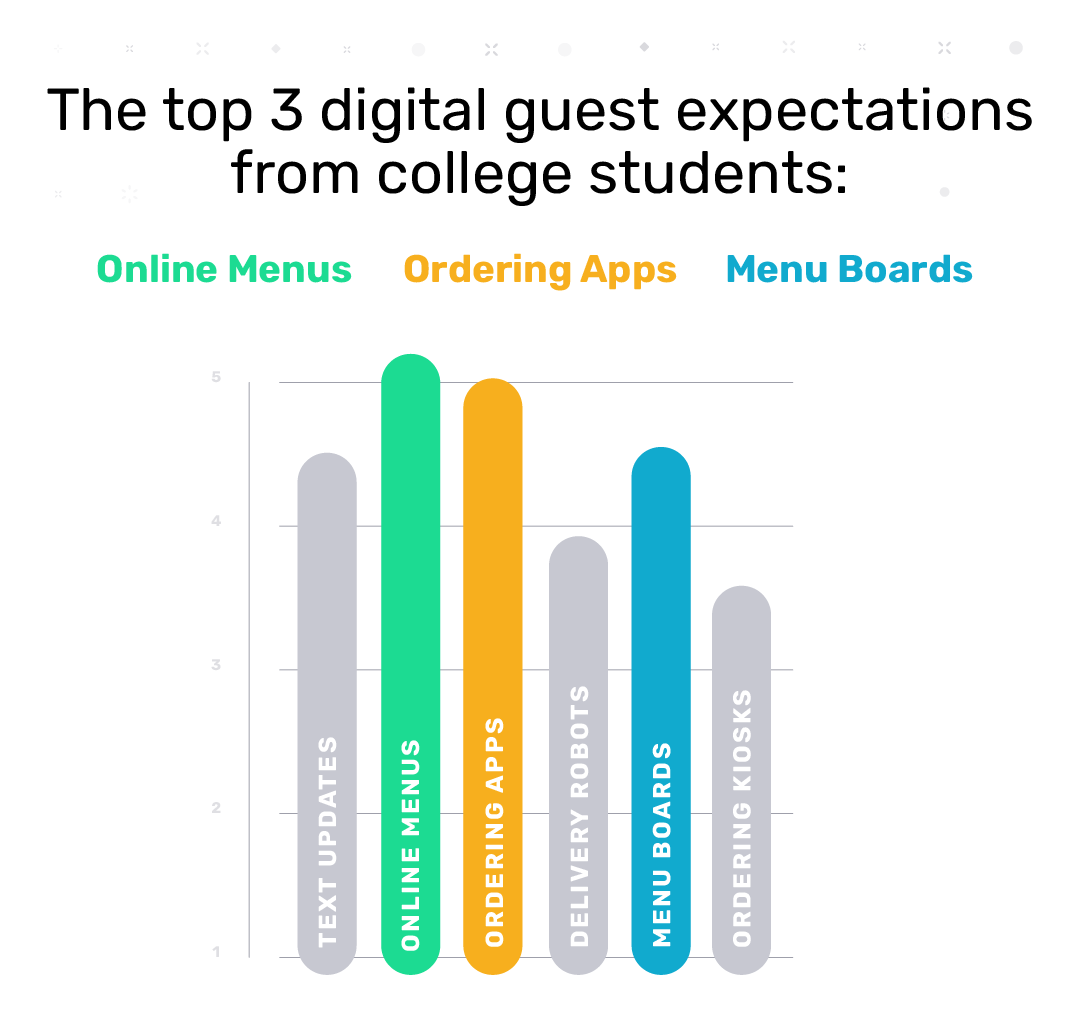 The top 3 digital guest expectations from college students:

Online Menus Ordering Apps Menu Boards

5
4
3
2
1

TEXT UPDATES
ONLINE MENUS
ORDERING APPS
DELIVERY ROBOTS
MENU BOARDS
ORDERING KIOSKS